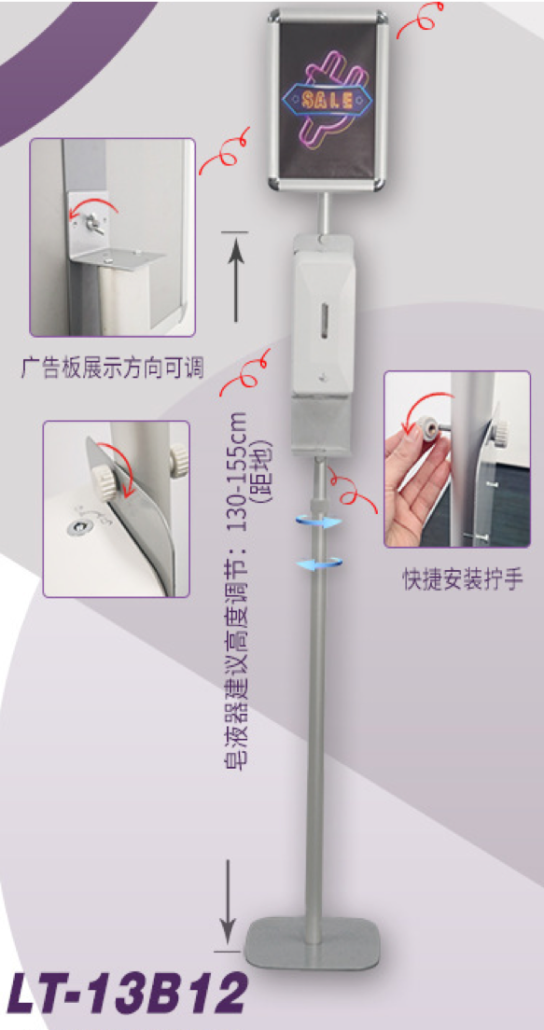 SALE

广告板展示方向可调

皂液器建议高度调节：130-155cm
(距地)

快捷安装拧手

LT-13B12